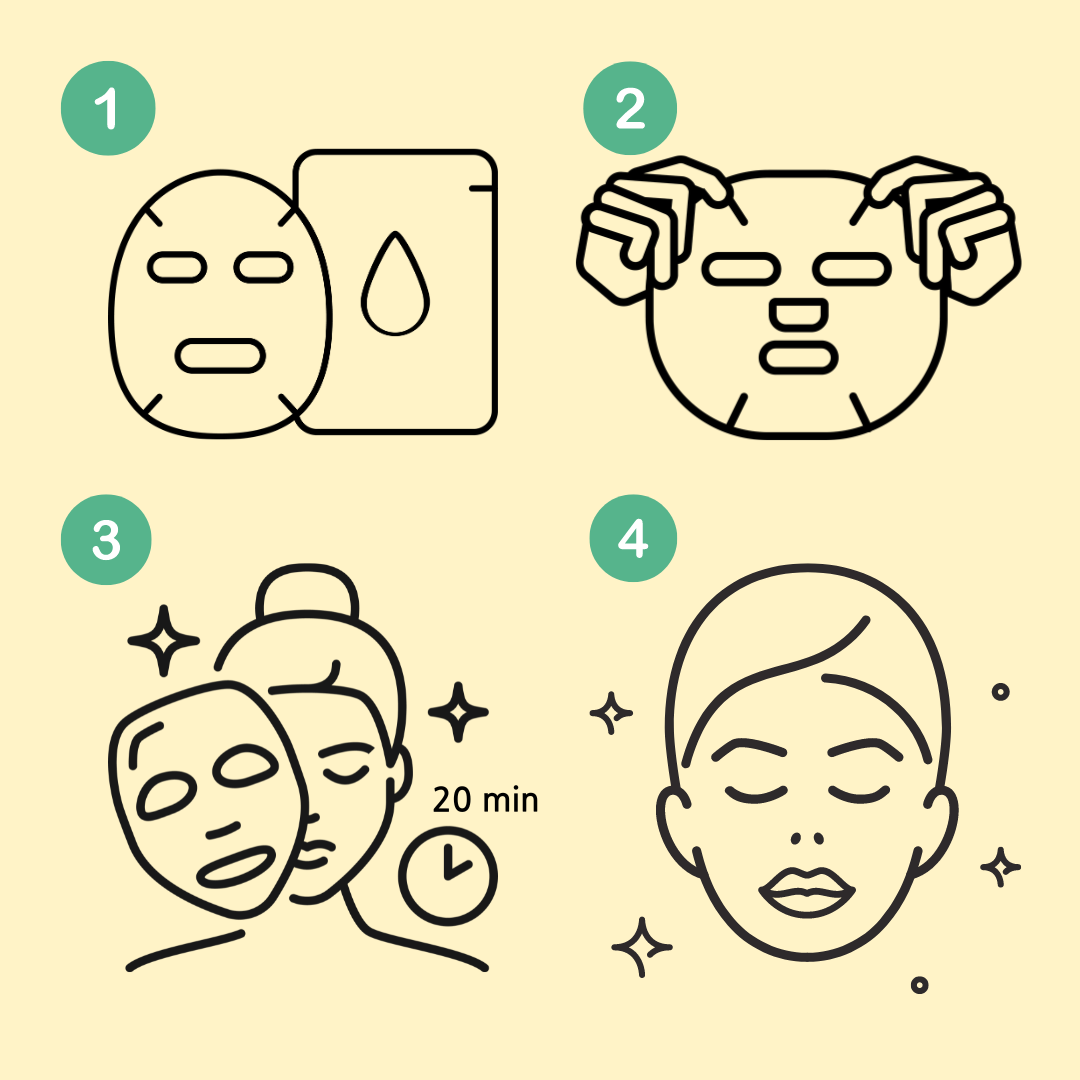 1

2

3

20 min

4