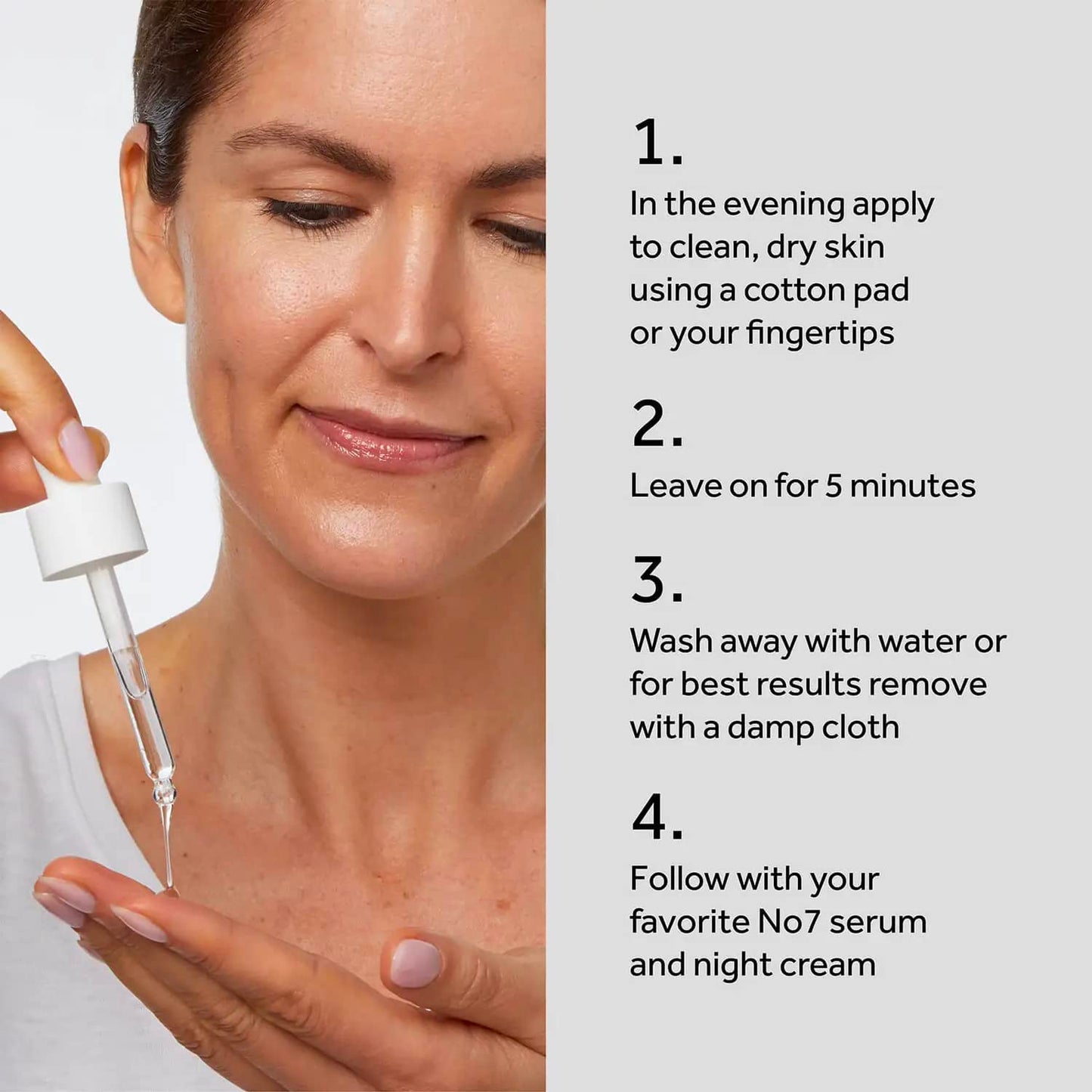 1.
In the evening apply to clean, dry skin using a cotton pad or your fingertips

2.
Leave on for 5 minutes

3.
Wash away with water or for best results remove with a damp cloth

4.
Follow with your favorite No7 serum and night cream