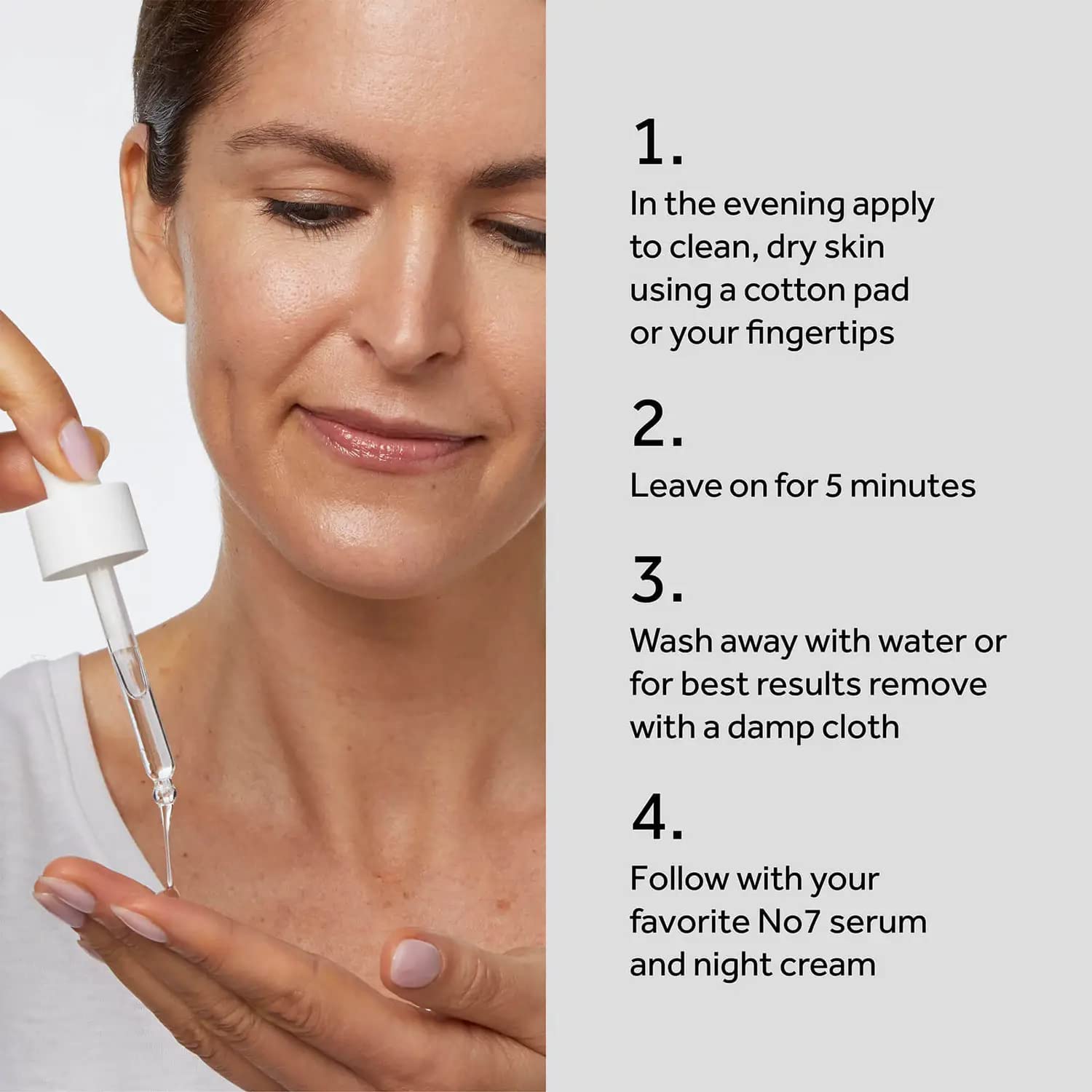 1.
In the evening apply to clean, dry skin using a cotton pad or your fingertips

2.
Leave on for 5 minutes

3.
Wash away with water or for best results remove with a damp cloth

4.
Follow with your favorite No7 serum and night cream