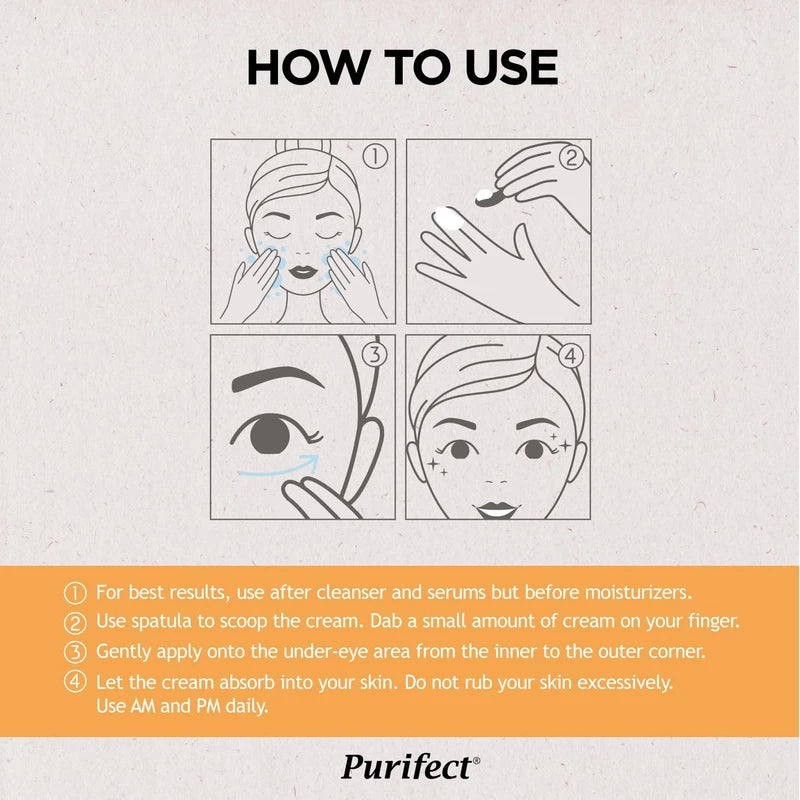 HOW TO USE

①

②

③

④

① For best results, use after cleanser and serums but before moisturizers.
② Use spatula to scoop the cream. Dab a small amount of cream on your finger.
③ Gently apply onto the under-eye area from the inner to the outer corner.
④ Let the cream absorb into your skin. Do not rub your skin excessively. Use AM and PM daily.

Purifect®